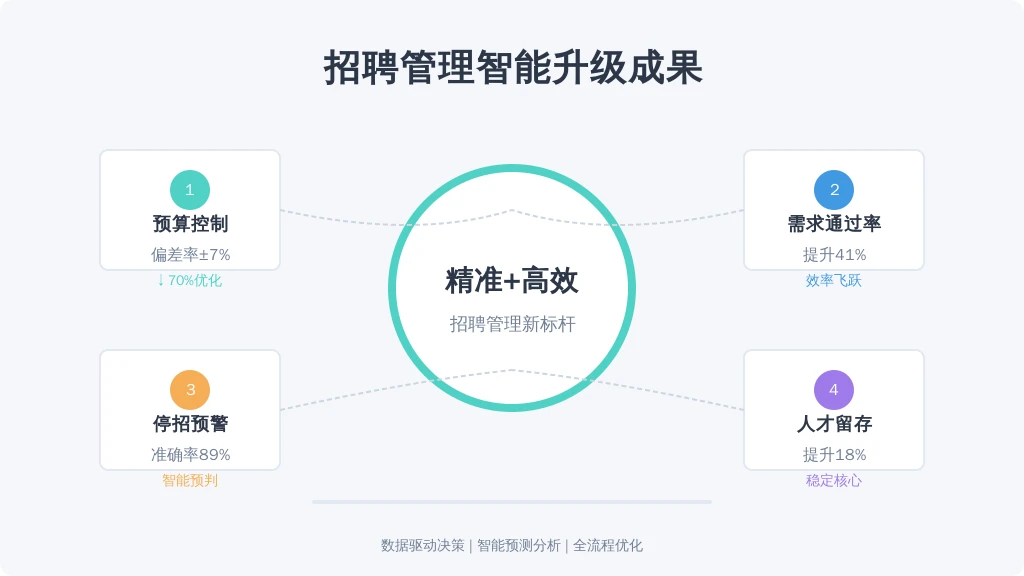 招聘管理智能升级成果

1
预算控制
偏差率±7%
↓70%优化

3
停招预警
准确率89%
智能预判

精准+高效
招聘管理新标杆

2
需求通过率
提升41%
效率飞跃

4
人才留存
提升18%
稳定核心

数据驱动决策 | 智能预测分析 | 全流程优化