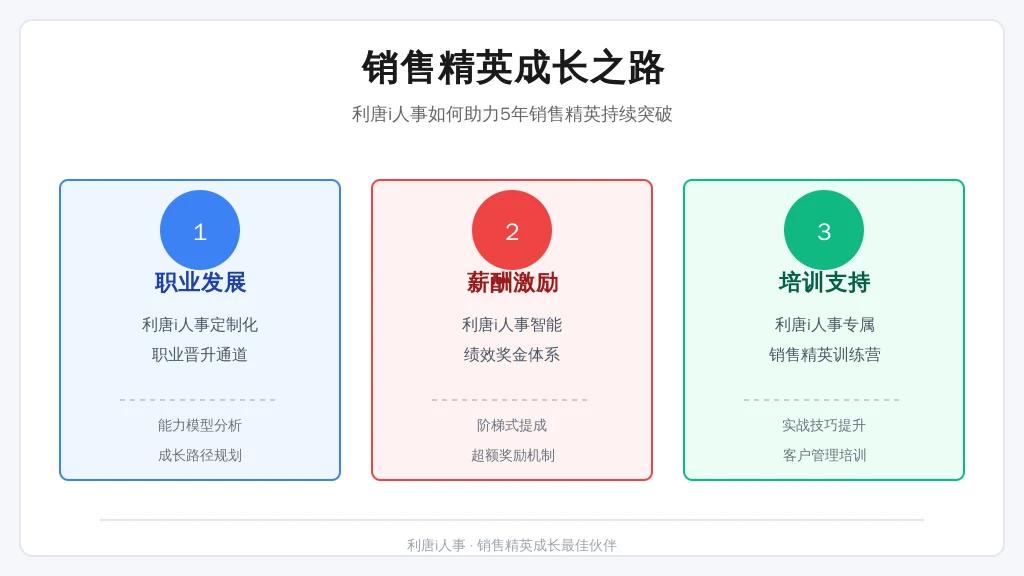 销售精英成长之路

利唐i人事如何助力5年销售精英持续突破

1

职业发展

利唐i人事定制化
职业晋升通道

能力模型分析
成长路径规划

2

薪酬激励

利唐i人事智能
绩效奖金体系

阶梯式提成
超额奖励机制

3

培训支持

利唐i人事专属
销售精英训练营

实战技巧提升
客户管理培训

利唐i人事 · 销售精英成长最佳伙伴