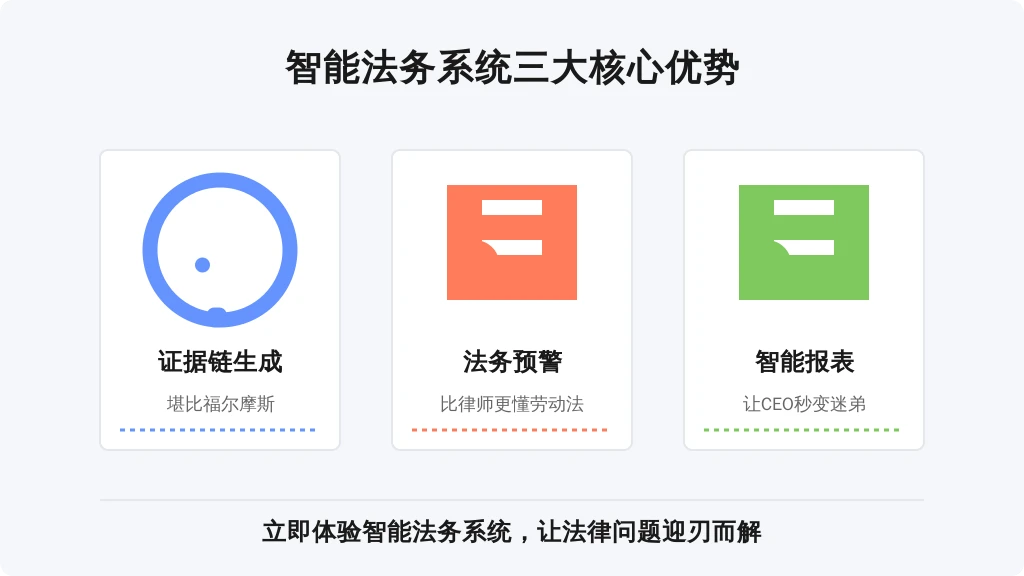 智能法务系统三大核心优势

证据链生成

堪比福尔摩斯

法务预警

比律师更懂劳动法

智能报表

让CEO秒变迷弟

立即体验智能法务系统，让法律问题迎刃而解