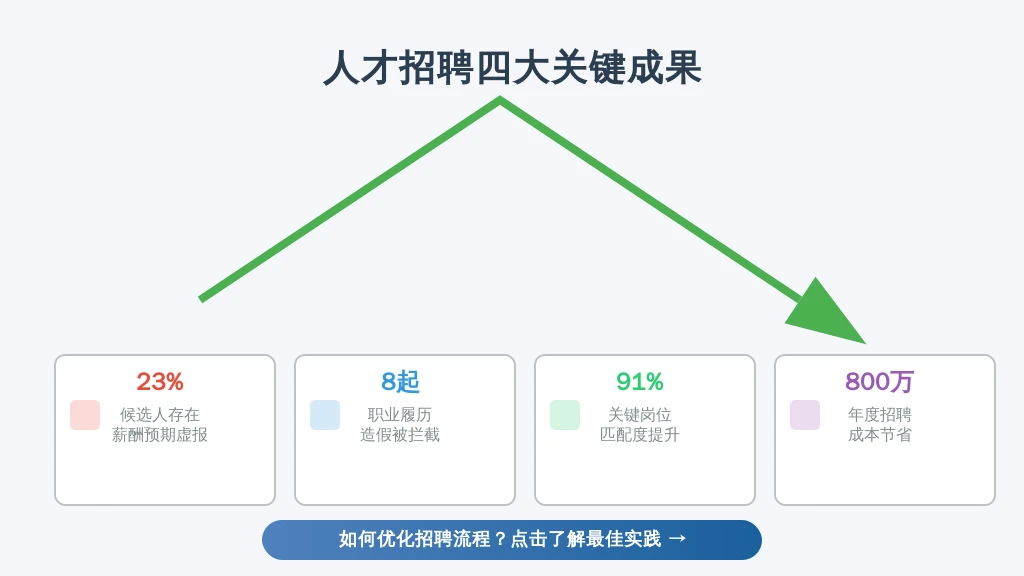 人才招聘四大关键成果

23%
候选人存在
薪酬预期虚报

8起
职业履历
造假被拦截

91%
关键岗位
匹配度提升

800万
年度招聘
成本节省

如何优化招聘流程？点击了解最佳实践 →