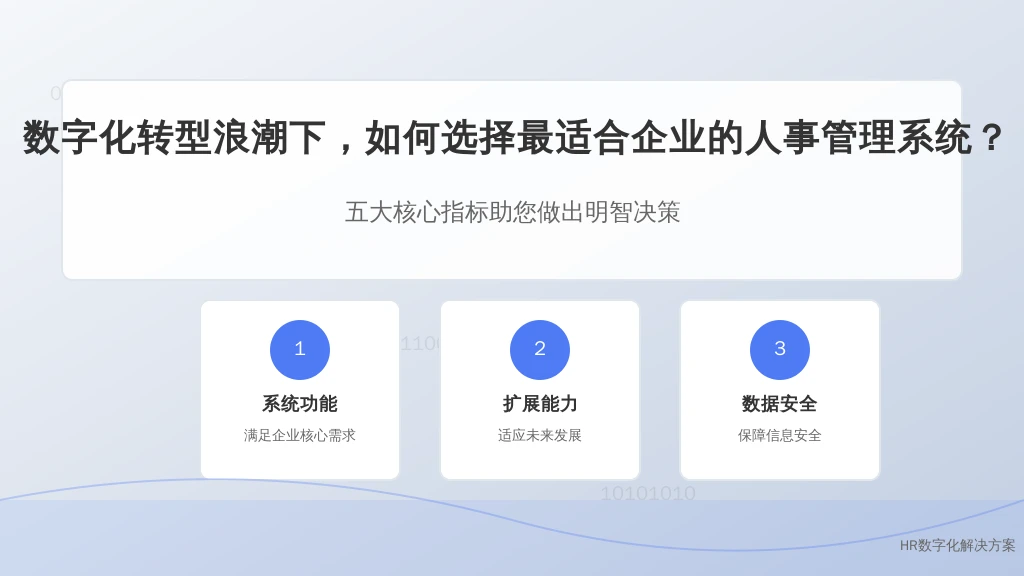 数字化转型浪潮下，如何选择最适合企业的人事管理系统？

五大核心指标助您做出明智决策

1
系统功能
满足企业核心需求

2
扩展能力
适应未来发展

3
数据安全
保障信息安全

HR数字化解决方案

10101010