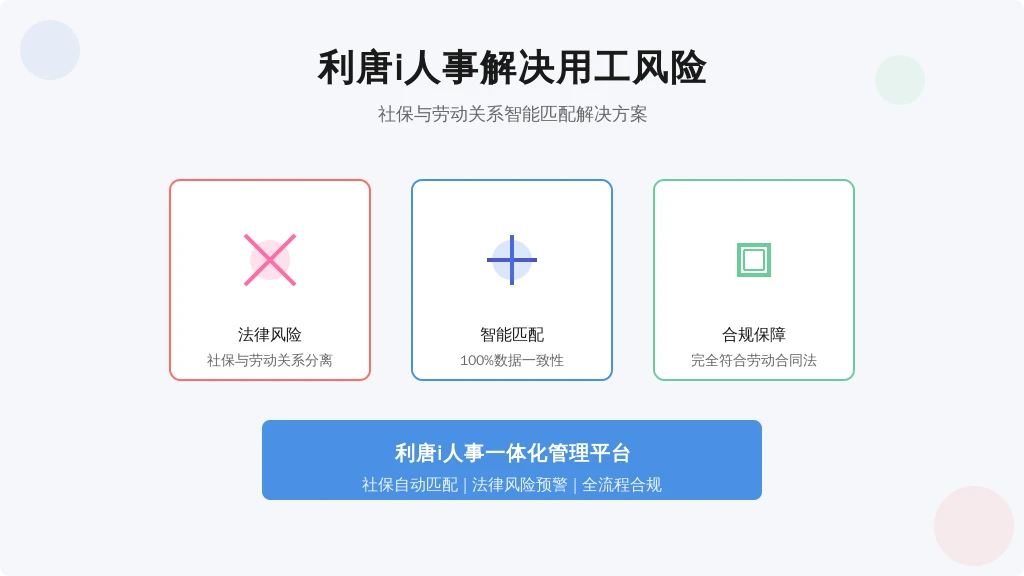 利唐i人事解决用工风险

社保与劳动关系智能匹配解决方案

法律风险
社保与劳动关系分离

智能匹配
100%数据一致性

合规保障
完全符合劳动合同法

利唐i人事一体化管理平台
社保自动匹配 | 法律风险预警 | 全流程合规