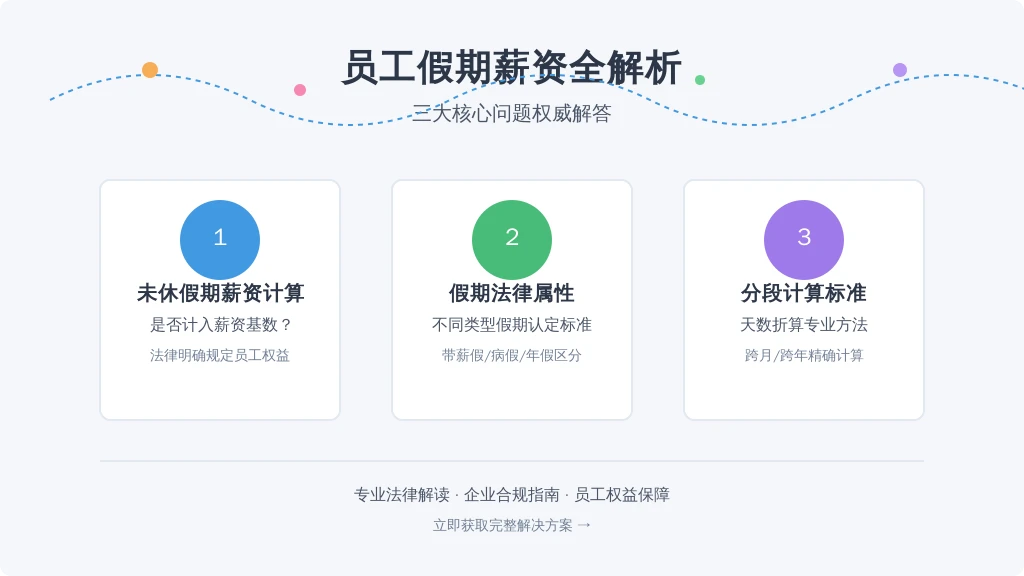 员工假期薪资全解析

三大核心问题权威解答

1

未休假期薪资计算

是否计入薪资基数？

法律明确规定员工权益

2

假期法律属性

不同类型假期认定标准

带薪假/病假/年假区分

3

分段计算标准

天数折算专业方法

跨月/跨年精确计算

专业法律解读 · 企业合规指南 · 员工权益保障

立即获取完整解决方案 →