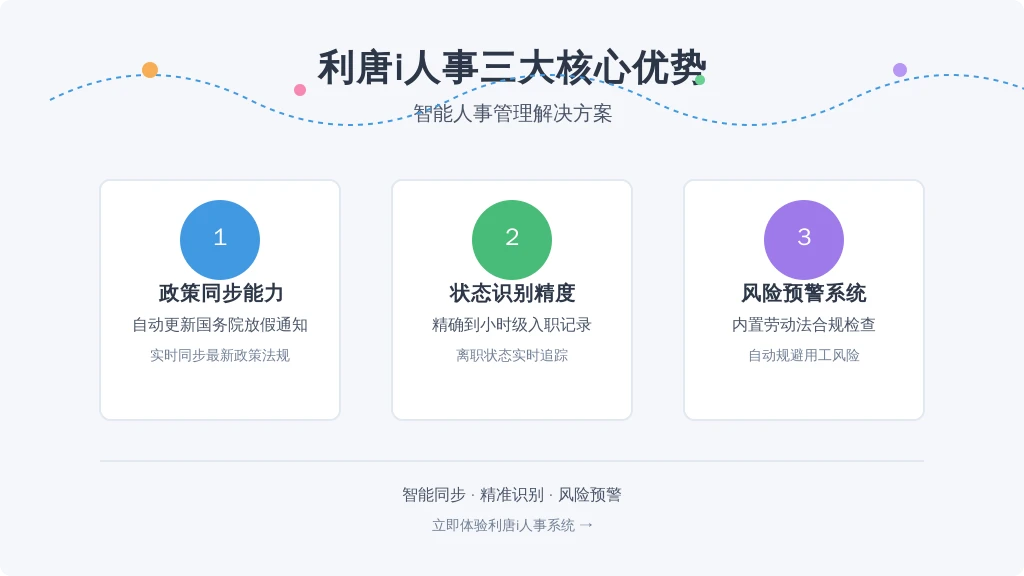 利唐i人事三大核心优势

智能人事管理解决方案

1

政策同步能力

自动更新国务院放假通知

实时同步最新政策法规

2

状态识别精度

精确到小时级入职记录

离职状态实时追踪

3

风险预警系统

内置劳动法合规检查

自动规避用工风险

智能同步 · 精准识别 · 风险预警

立即体验利唐i人事系统 →