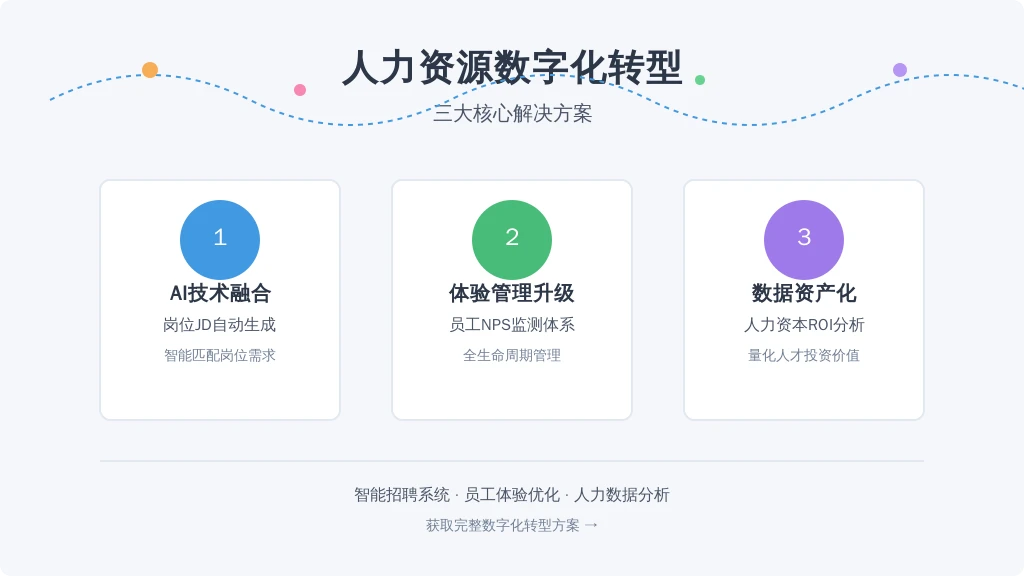 人力资源数字化转型

三大核心解决方案

1

AI技术融合

岗位JD自动生成

智能匹配岗位需求

2

体验管理升级

员工NPS监测体系

全生命周期管理

3

数据资产化

人力资本ROI分析

量化人才投资价值

智能招聘系统 · 员工体验优化 · 人力数据分析

获取完整数字化转型方案 →