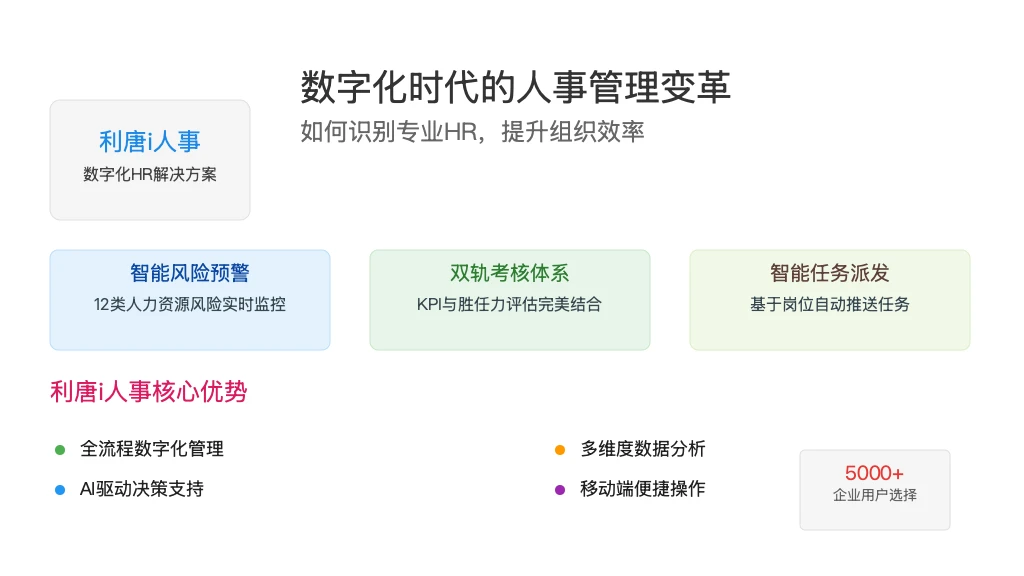 数字化时代的人事管理变革

如何识别专业HR，提升组织效率

利唐i人事
数字化HR解决方案

智能风险预警
12类人力资源风险实时监控

双轨考核体系
KPI与胜任力评估完美结合

智能任务派发
基于岗位自动推送任务

利唐i人事核心优势

• 全流程数字化管理
• AI驱动决策支持

• 多维度数据分析
• 移动端便捷操作

5000+
企业用户选择