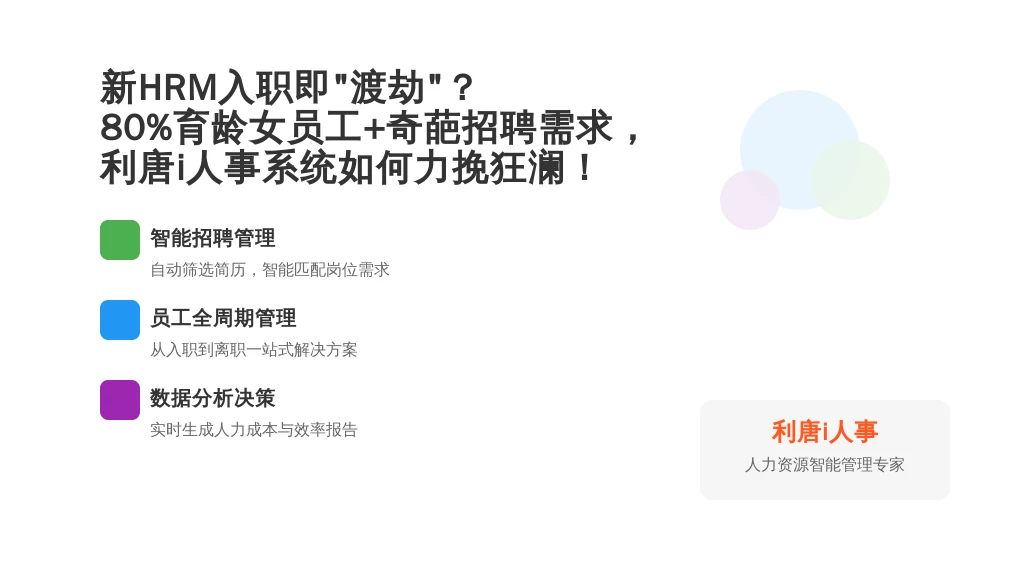 新HRM入职即"渡劫"？
80%育龄女员工+奇葩招聘需求，
利唐i人事系统如何力挽狂澜！

智能招聘管理
自动筛选简历，智能匹配岗位需求

员工全周期管理
从入职到离职一站式解决方案

数据分析决策
实时生成人力成本与效率报告

利唐i人事
人力资源智能管理专家