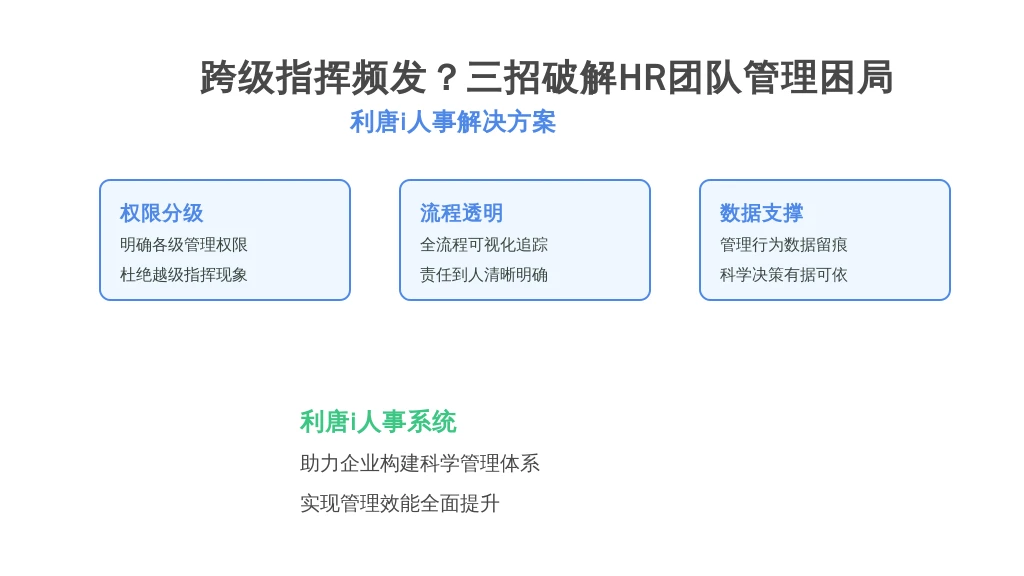 跨级指挥频发？三招破解HR团队管理困局

利唐i人事解决方案

权限分级
明确各级管理权限
杜绝越级指挥现象

流程透明
全流程可视化追踪
责任到人清晰明确

数据支撑
管理行为数据留痕
科学决策有据可依

利唐i人事系统
助力企业构建科学管理体系
实现管理效能全面提升