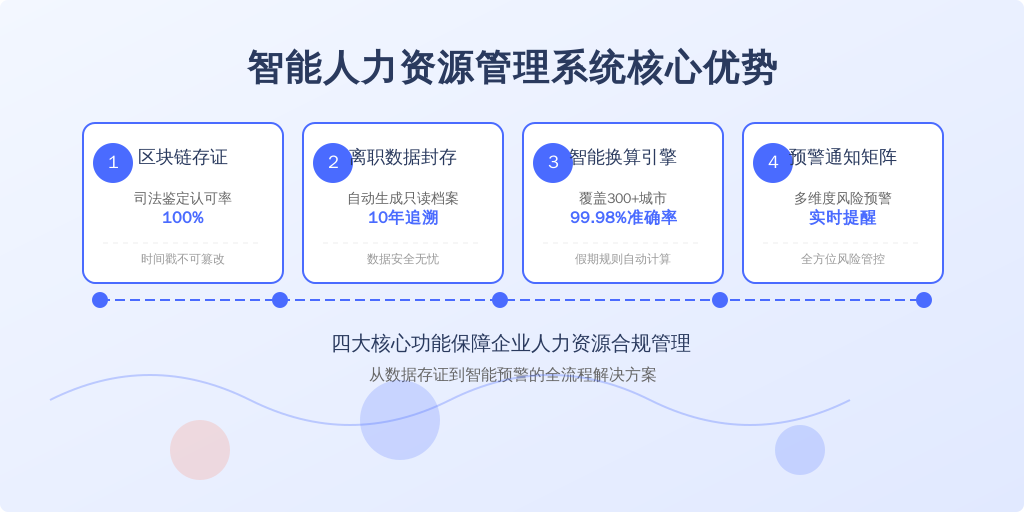 智能人力资源管理系统核心优势

1 区块链存证
司法鉴定认可率
100%
时间戳不可篡改

2 离职数据封存
自动生成只读档案
10年追溯
数据安全无忧

3 智能换算引擎
覆盖300+城市
99.98%准确率
假期规则自动计算

4 预警通知矩阵
多维度风险预警
实时提醒
全方位风险管控

四大核心功能保障企业人力资源合规管理
从数据存证到智能预警的全流程解决方案