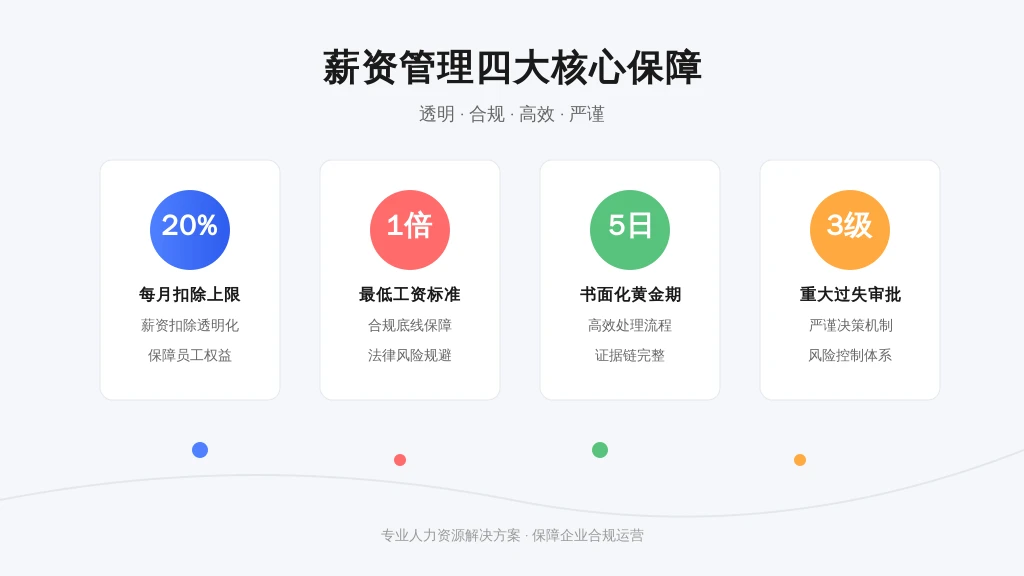 薪资管理四大核心保障

透明 · 合规 · 高效 · 严谨

20%

每月扣除上限

薪资扣除透明化

保障员工权益

1倍

最低工资标准

合规底线保障

法律风险规避

5日

书面化黄金期

高效处理流程

证据链完整

3级

重大过失审批

严谨决策机制

风险控制体系

专业人力资源解决方案 · 保障企业合规运营