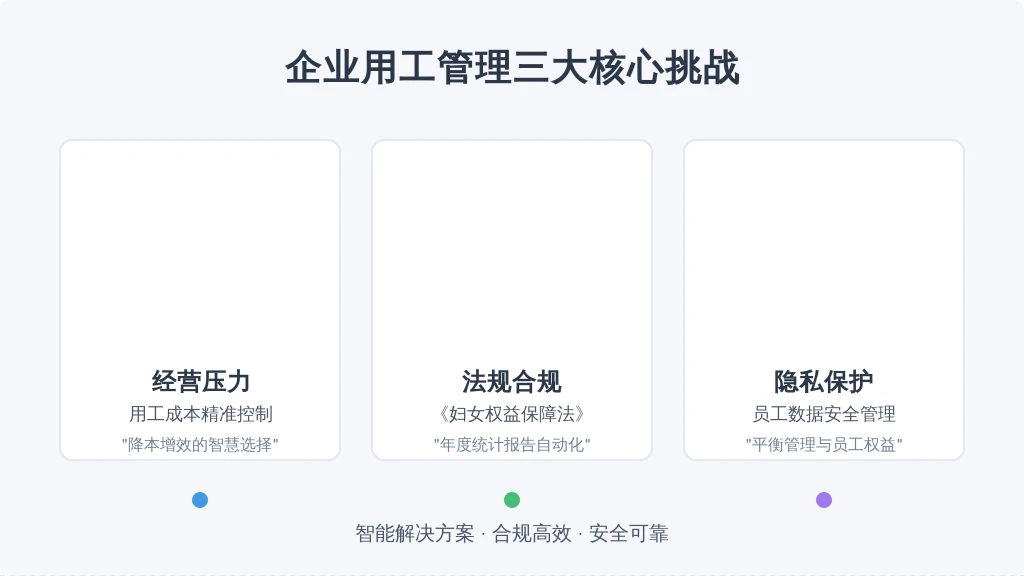 企业用工管理三大核心挑战

经营压力
用工成本精准控制
"降本增效的智慧选择"

法规合规
《妇女权益保障法》
"年度统计报告自动化"

隐私保护
员工数据安全管理
"平衡管理与员工权益"

智能解决方案 · 合规高效 · 安全可靠