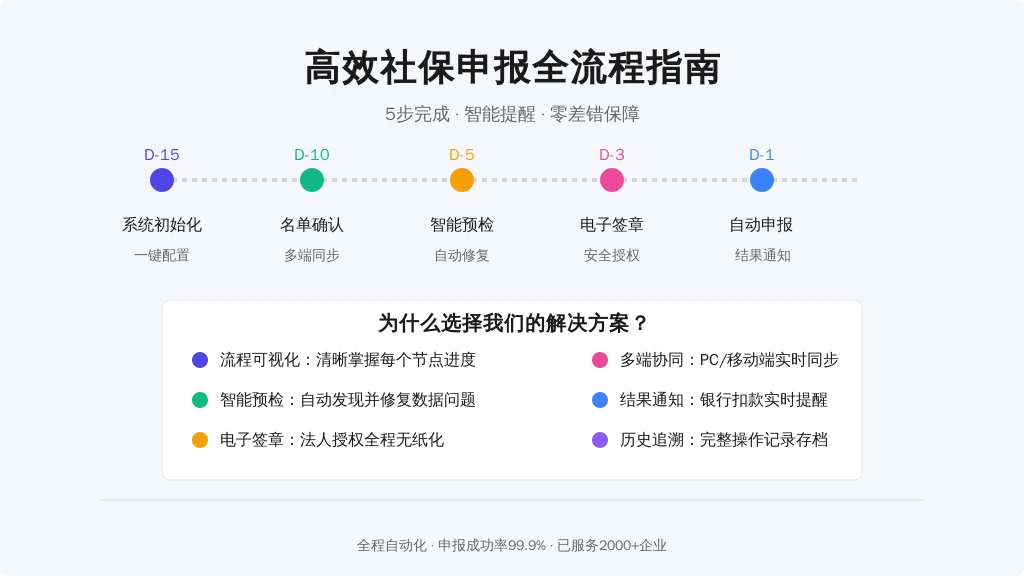 高效社保申报全流程指南

5步完成 · 智能提醒 · 零差错保障

D-15
系统初始化
一键配置

D-10
名单确认
多端同步

D-5
智能预检
自动修复

D-3
电子签章
安全授权

D-1
自动申报
结果通知

为什么选择我们的解决方案？

• 流程可视化：清晰掌握每个节点进度
• 智能预检：自动发现并修复数据问题
• 电子签章：法人授权全程无纸化

• 多端协同：PC/移动端实时同步
• 结果通知：银行扣款实时提醒
• 历史追溯：完整操作记录存档

全程自动化 · 申报成功率99.9% · 已服务2000+企业