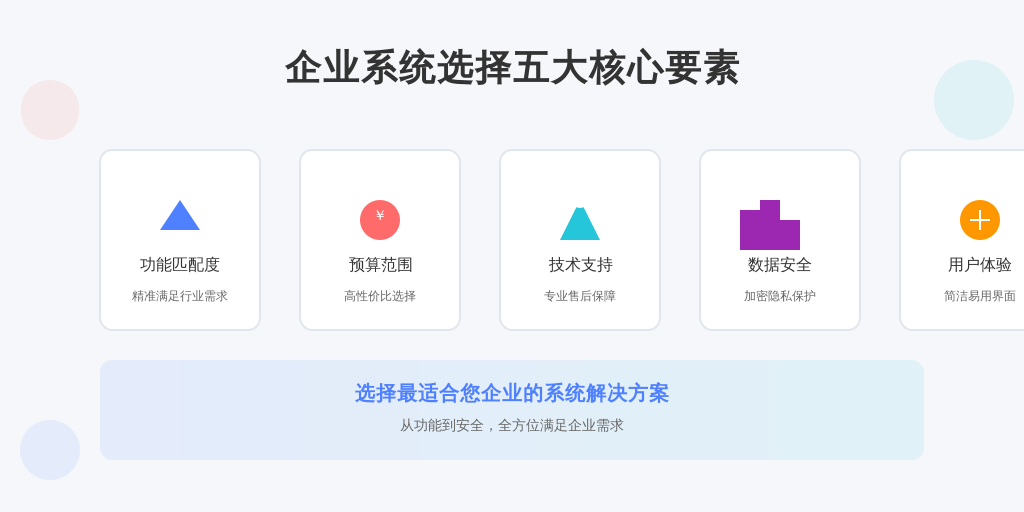 企业系统选择五大核心要素

功能匹配度

精准满足行业需求

¥

预算范围

高性价比选择

技术支持

专业售后保障

数据安全

加密隐私保护

用户体验

简洁易用界面

选择最适合您企业的系统解决方案

从功能到安全，全方位满足企业需求