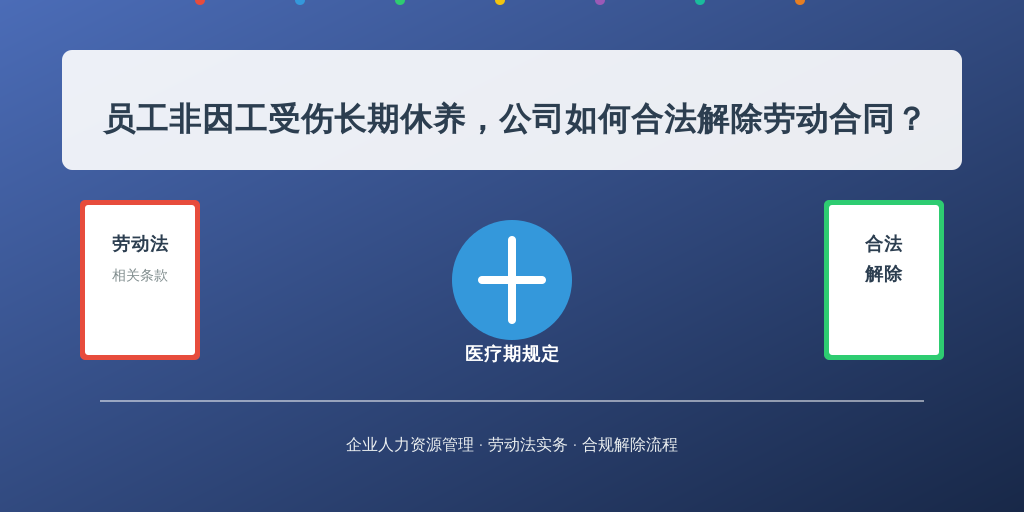 员工非因工受伤长期休养，公司如何合法解除劳动合同？

劳动法
相关条款

医疗期规定

合法
解除

企业人力资源管理 · 劳动法实务 · 合规解除流程