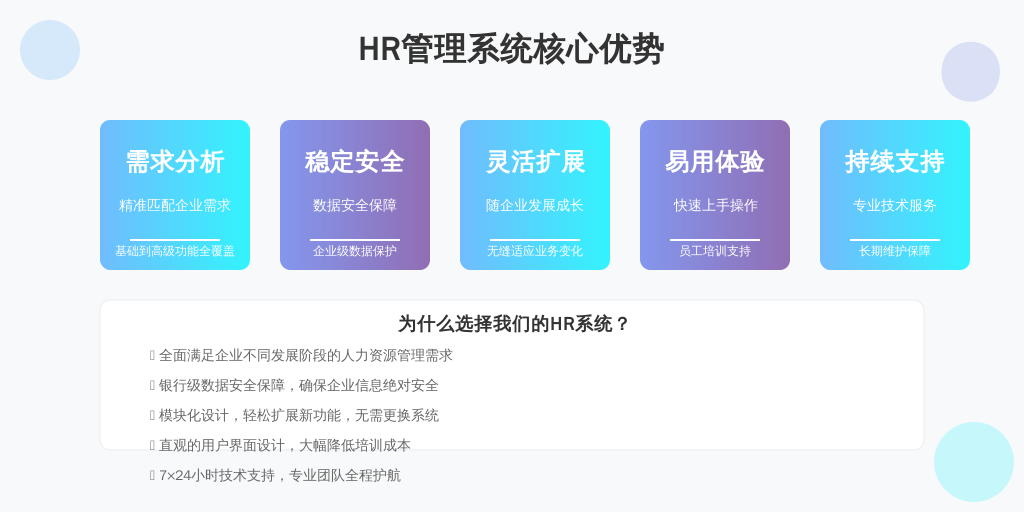 HR管理系统核心优势

需求分析
精准匹配企业需求
基础到高级功能全覆盖

稳定安全
数据安全保障
企业级数据保护

灵活扩展
随企业发展成长
无缝适应业务变化

易用体验
快速上手操作
员工培训支持

持续支持
专业技术服务
长期维护保障

为什么选择我们的HR系统？
 全面满足企业不同发展阶段的人力资源管理需求
 银行级数据安全保障，确保企业信息绝对安全
 模块化设计，轻松扩展新功能，无需更换系统
 直观的用户界面设计，大幅降低培训成本
 7×24小时技术支持，专业团队全程护航