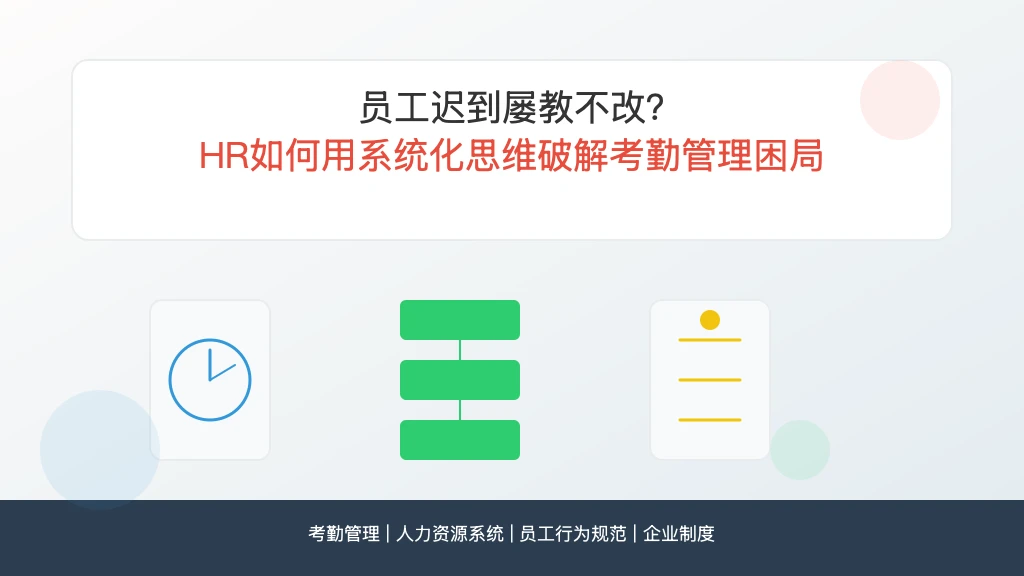 员工迟到屡教不改?
HR如何用系统化思维破解考勤管理困局

考勤管理 | 人力资源系统 | 员工行为规范 | 企业制度